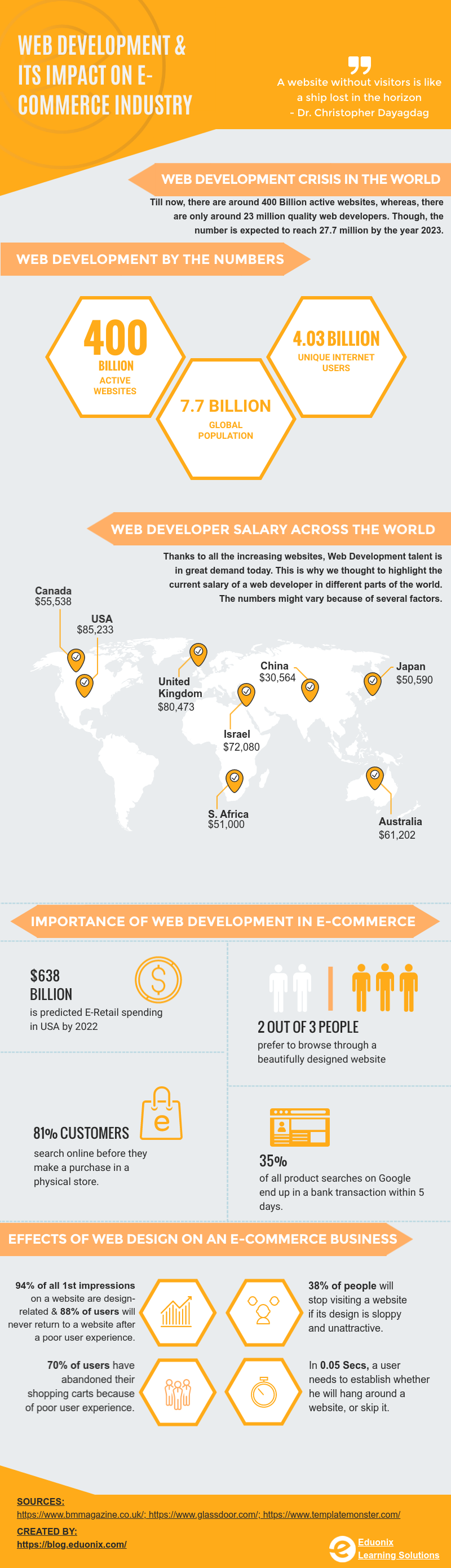 WEB DEVELOPMENT & ITS IMPACT ON E-COMMERCE INDUSTRY

A website without visitors is like a ship lost in the horizon
- Dr. Christopher Dayagdag

WEB DEVELOPMENT CRISIS IN THE WORLD

Till now, there are around 400 Billion active websites, whereas, there are only around 23 million quality web developers. Though, the number is expected to reach 27.7 million by the year 2023.

WEB DEVELOPMENT BY THE NUMBERS

400 BILLION ACTIVE WEBSITES

7.7 BILLION GLOBAL POPULATION

4.03 BILLION UNIQUE INTERNET USERS

WEB DEVELOPER SALARY ACROSS THE WORLD

Thanks to all the increasing websites, Web Development talent is in great demand today. This is why we thought to highlight the current salary of a web developer in different parts of the world. The numbers might vary because of several factors.

Canada $55,538
USA $85,233
United Kingdom $80,473
China $30,564
Japan $50,590
Israel $72,080
S. Africa $51,000
Australia $61,202

IMPORTANCE OF WEB DEVELOPMENT IN E-COMMERCE

$638 BILLION
is predicted E-Retail spending in USA by 2022

2 OUT OF 3 PEOPLE
prefer to browse through a beautifully designed website

81% CUSTOMERS
search online before they make a purchase in a physical store.

35%
of all product searches on Google end up in a bank transaction within 5 days.

EFFECTS OF WEB DESIGN ON AN E-COMMERCE BUSINESS

94% of all 1st impressions on a website are design-related & 88% of users will never return to a website after a poor user experience.

38% of people will stop visiting a website if its design is sloppy and unattractive.

70% of users have abandoned their shopping carts because of poor user experience.

In 0.05 Secs, a user needs to establish whether he will hang around a website, or skip it.

SOURCES:
https://www.bmmagazine.co.uk/; https://www.glassdoor.com/; https://www.templatemonster.com/
CREATED BY:
https://blog.eduonix.com/

Eduonix Learning Solutions